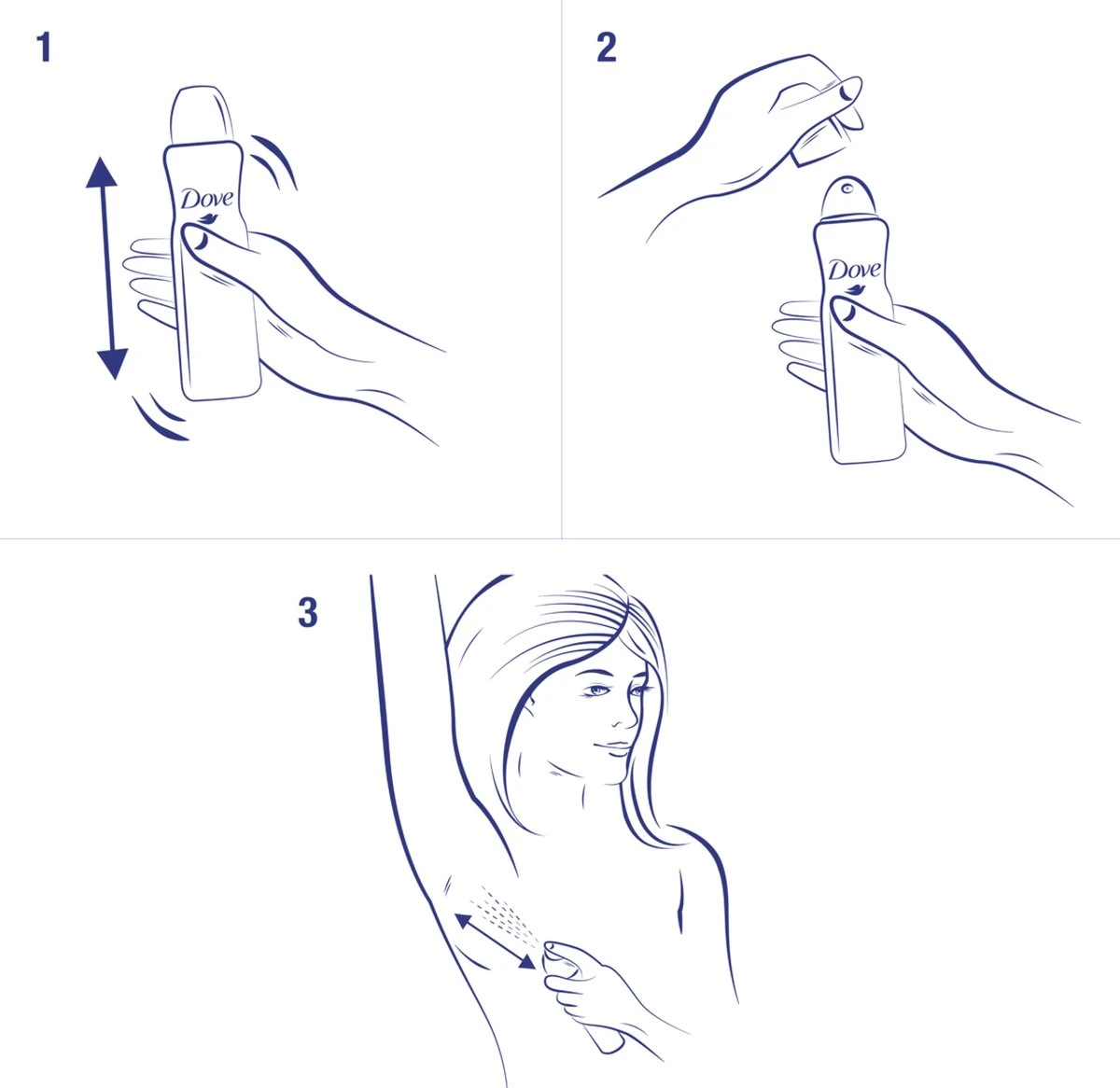 1

Dove

2

Dove

3